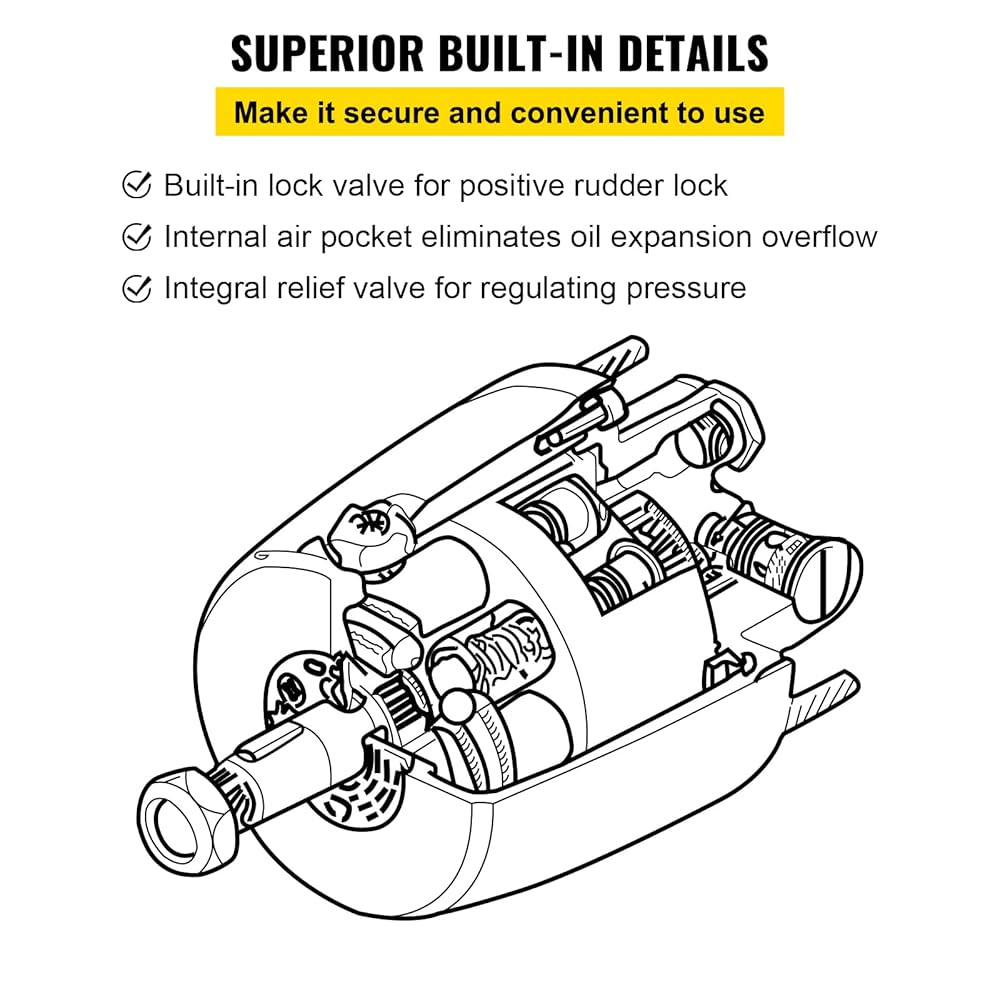 SUPERIOR BUILT-IN DETAILS

Make it secure and convenient to use

Built-in lock valve for positive rudder lock

Internal air pocket eliminates oil expansion overflow

Integral relief valve for regulating pressure